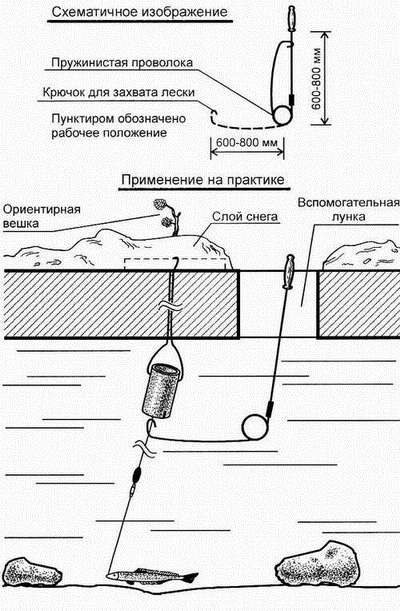 Схематичное изображение

Пружинистая проволока

Крючок для захвата лески

Пунктиром обозначено рабочее положение

600-800 мм

600-800 мм

Применение на практике

Ориентирная вешка

Слой снега

Вспомогательная лунка