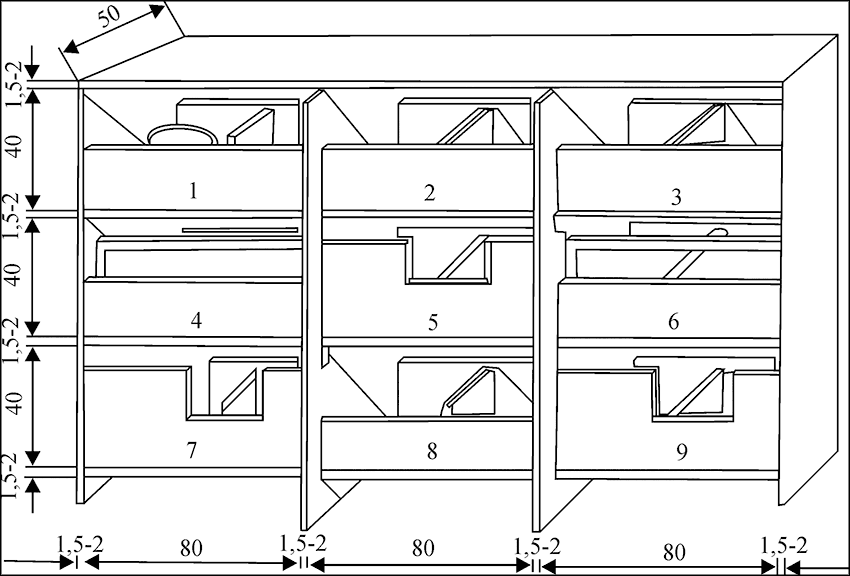 50

1,5-2
40
1,5-2
40
1,5-2
40
1,5-2

1
2
3
4
5
6
7
8
9

1,5-2
80
1,5-2
80
1,5-2
80
1,5-2