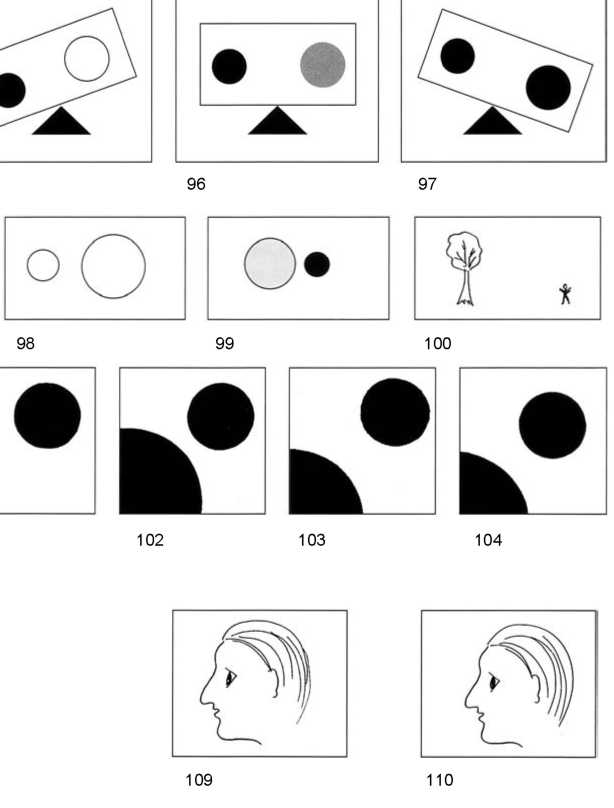 96

97

98

99

100

102

103

104

109

110