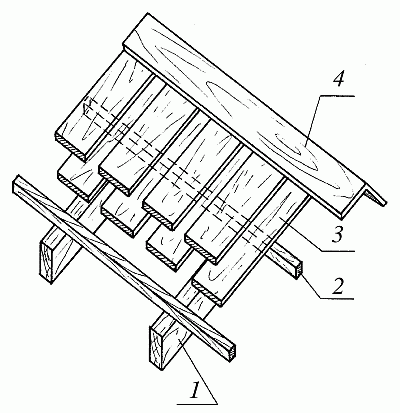 4
3
2
1