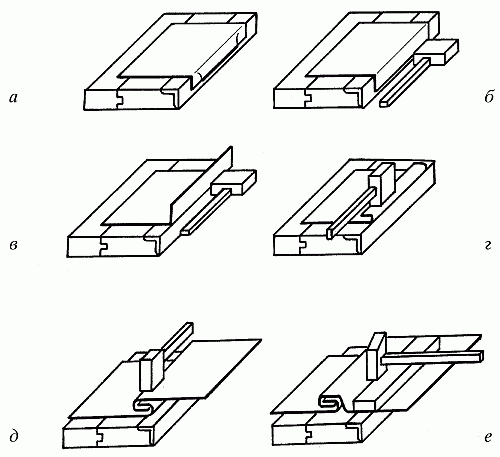 а
б
в
г
д
е