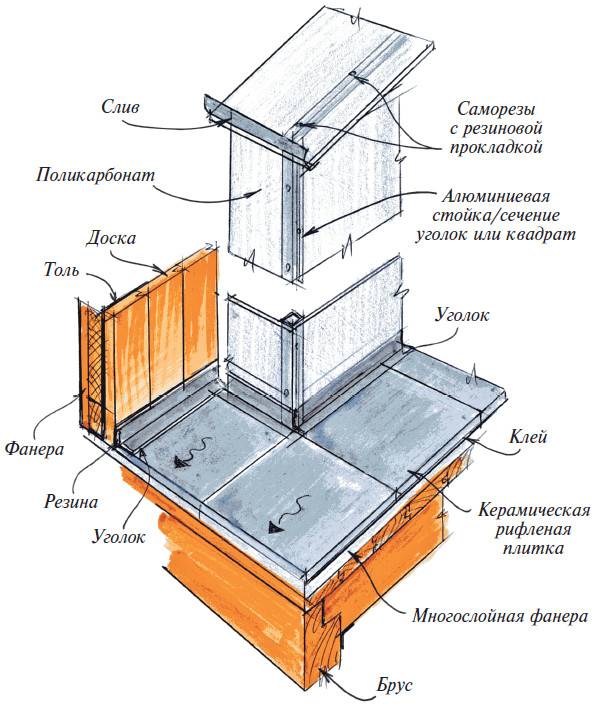 Слив

Саморезы
с резиновой
прокладкой

Поликарбонат

Алюминиевая
стойка/сечение
уголок или квадрат

Доска

Толь

Уголок

Фанера

Клей

Резина

Уголок

Керамическая
рифленая
плитка

Многослойная фанера

Брус