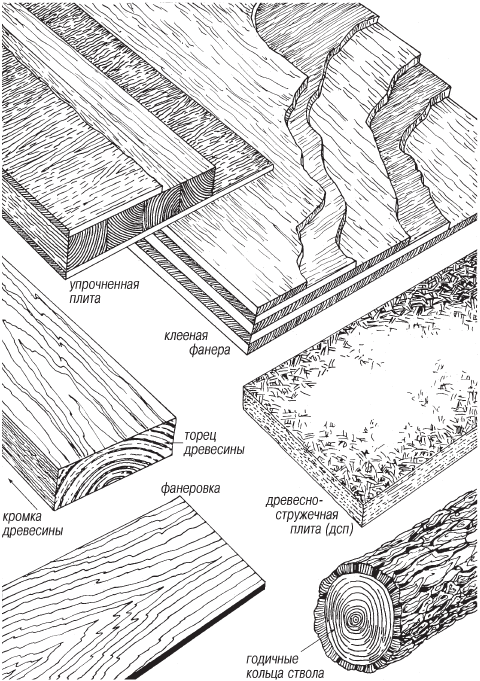 упрочненная плита

клееная фанера

торец древесины

кромка древесины

фанеровка

древесно-стружечная плита (дсп)

годичные кольца ствола