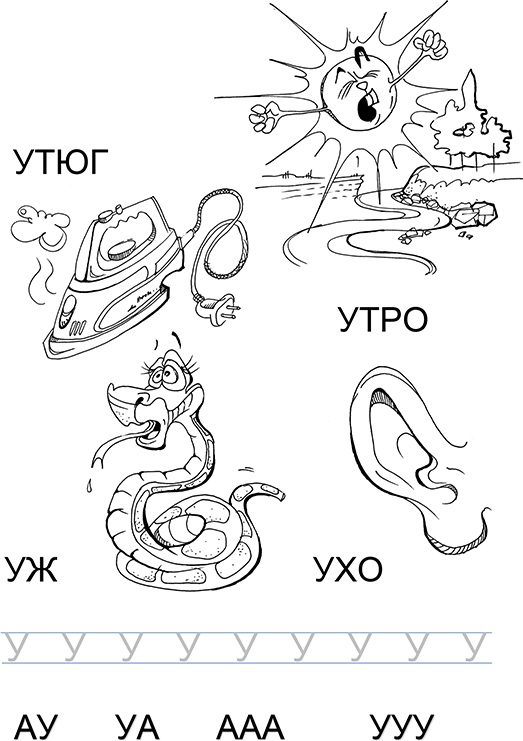 УТЮГ

УТРО

УЖ

УХО

У У У У У У У У У

АУ УА ААА УУУ