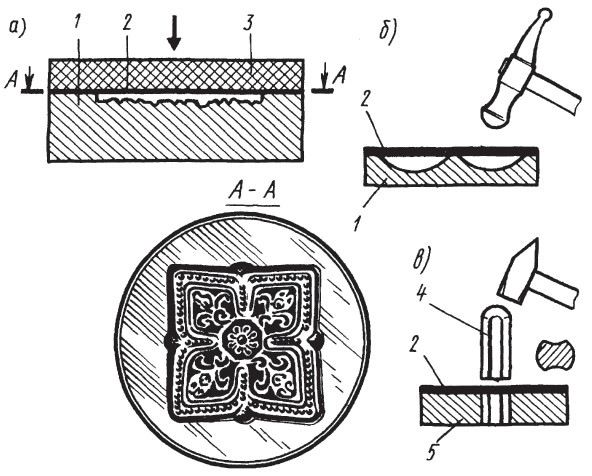 а)
1
2
3
А
А
б)
2
1
А - А
в)
4
2
5