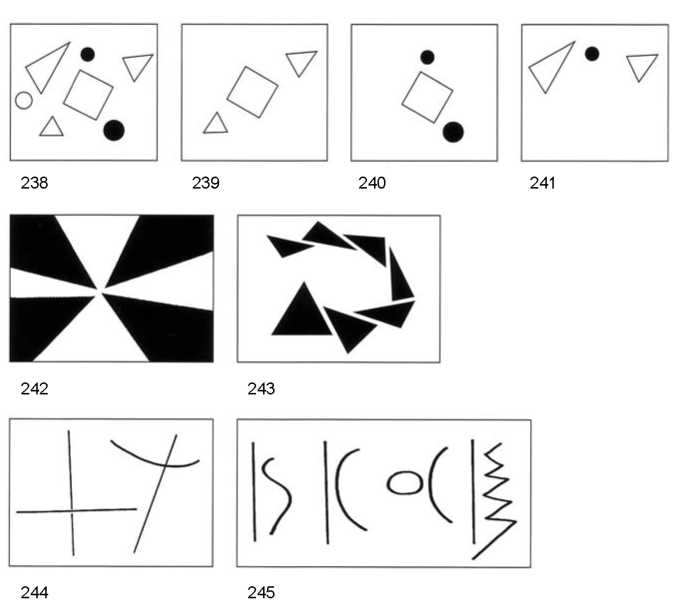 238

239

240

241

242

243

244

245