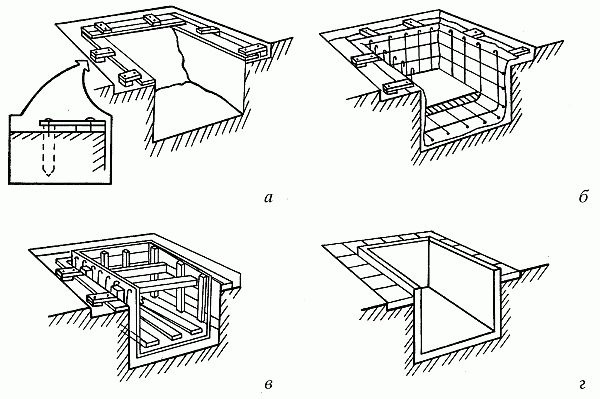 а

б

в

г