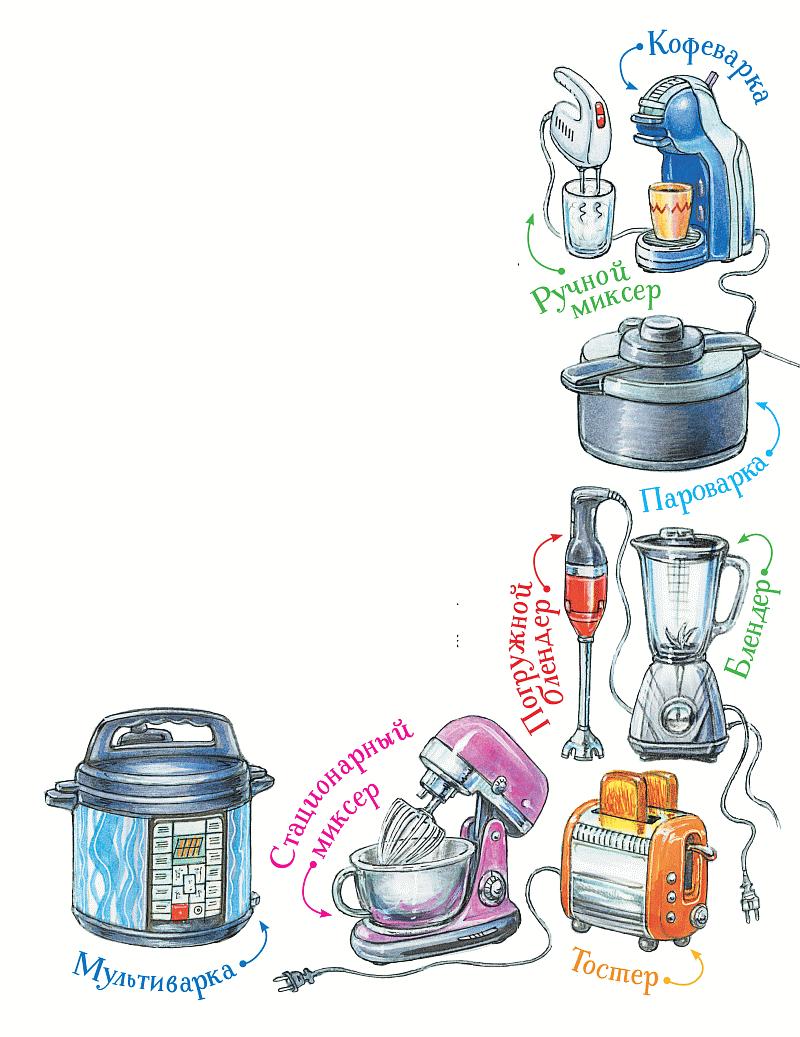 Кофеварка

Ручной миксер

Пароварка

Погружной блендер

Блендер

Стационарный миксер

Мультиварка

Тостер